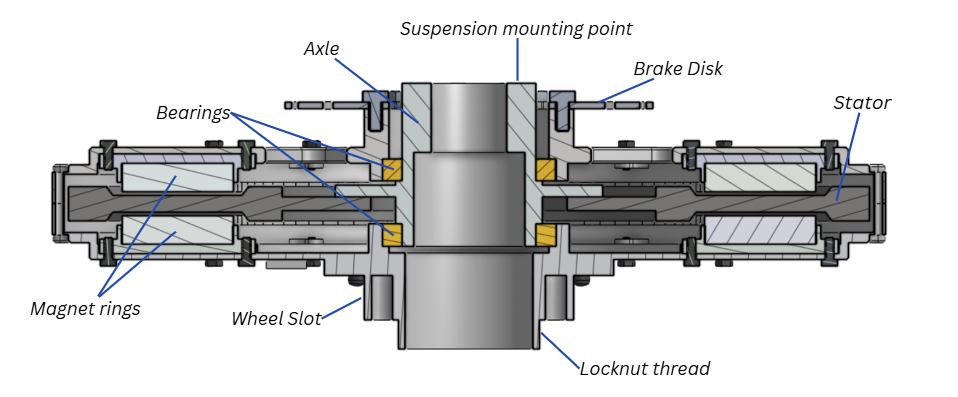 Suspension mounting point
Axle
Brake Disk
Bearings
Stator
Magnet rings
Wheel Slot
Locknut thread